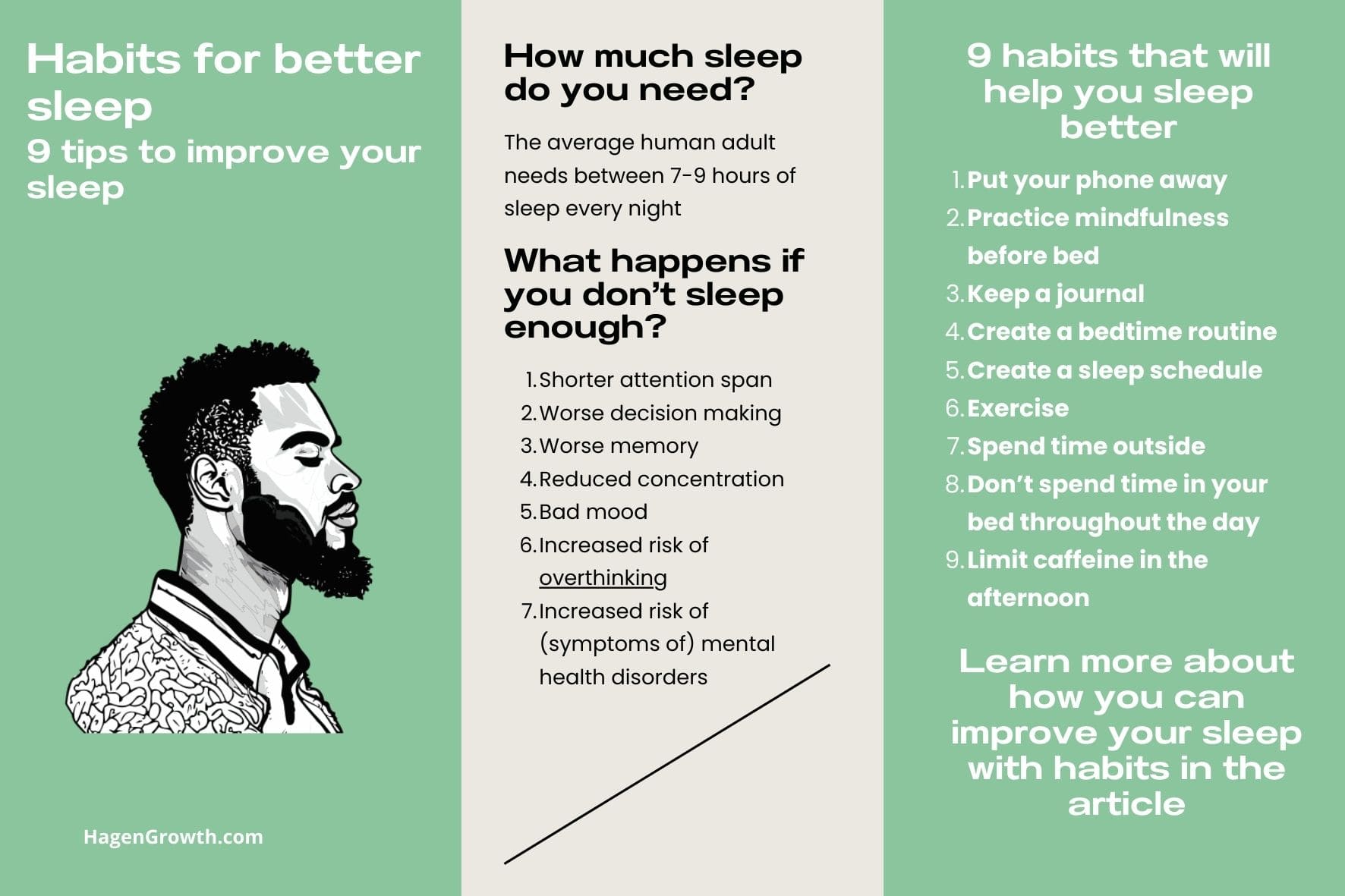 Habits for better sleep

9 tips to improve your sleep

HagenGrowth.com

How much sleep do you need?

The average human adult needs between 7-9 hours of sleep every night

What happens if you don't sleep enough?

1. Shorter attention span
2. Worse decision making
3. Worse memory
4. Reduced concentration
5. Bad mood
6. Increased risk of overthinking
7. Increased risk of (symptoms of) mental health disorders

9 habits that will help you sleep better

1. Put your phone away
2. Practice mindfulness before bed
3. Keep a journal
4. Create a bedtime routine
5. Create a sleep schedule
6. Exercise
7. Spend time outside
8. Don't spend time in your bed throughout the day
9. Limit caffeine in the afternoon

Learn more about how you can improve your sleep with habits in the article