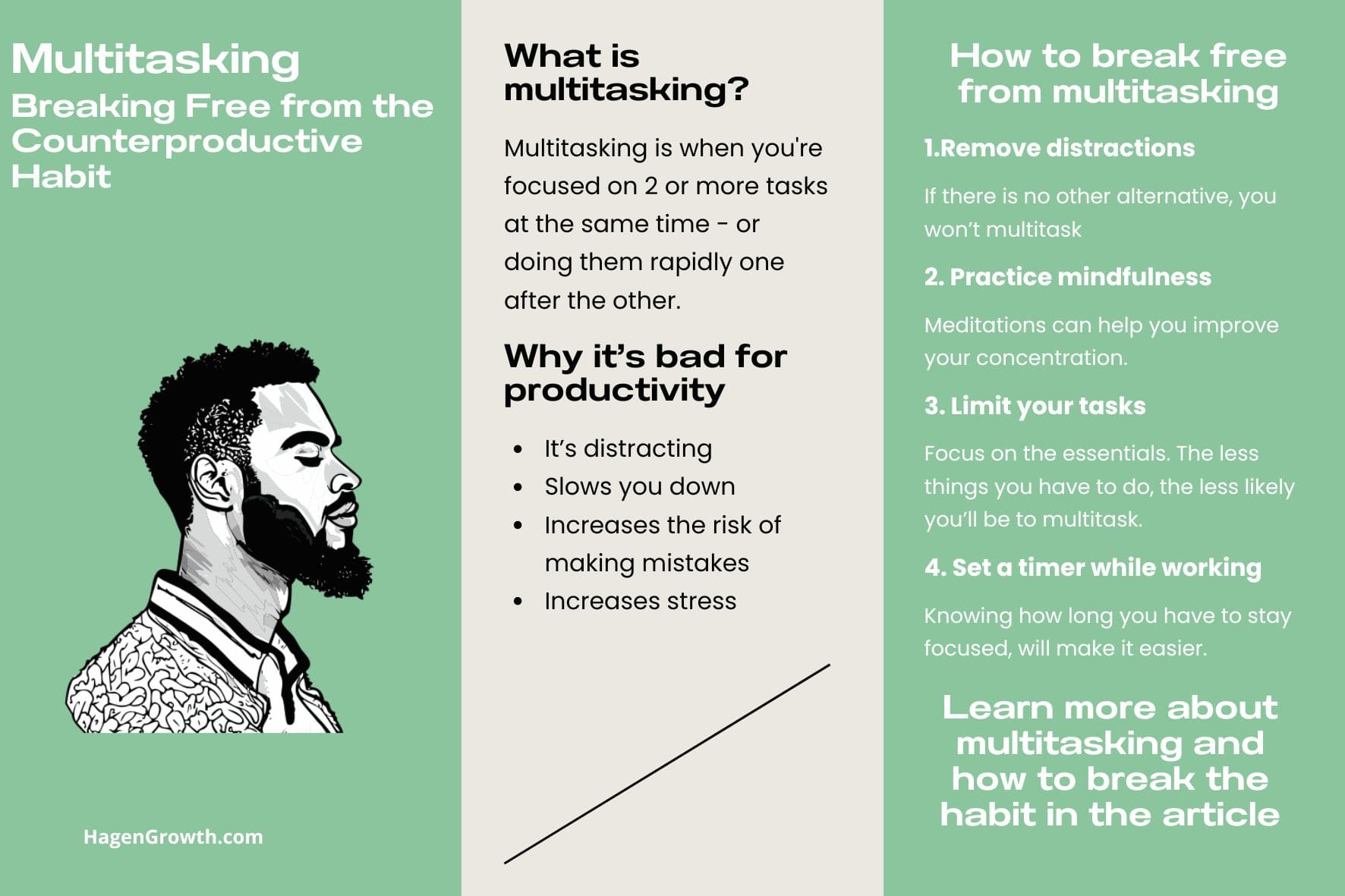 Multitasking
Breaking Free from the Counterproductive Habit

HagenGrowth.com

What is multitasking?

Multitasking is when you're focused on 2 or more tasks at the same time - or doing them rapidly one after the other.

Why it's bad for productivity

- It's distracting
- Slows you down
- Increases the risk of making mistakes
- Increases stress

How to break free from multitasking

1.Remove distractions

If there is no other alternative, you won't multitask

2. Practice mindfulness

Meditations can help you improve your concentration.

3. Limit your tasks

Focus on the essentials. The less things you have to do, the less likely you'll be to multitask.

4. Set a timer while working

Knowing how long you have to stay focused, will make it easier.

Learn more about multitasking and how to break the habit in the article