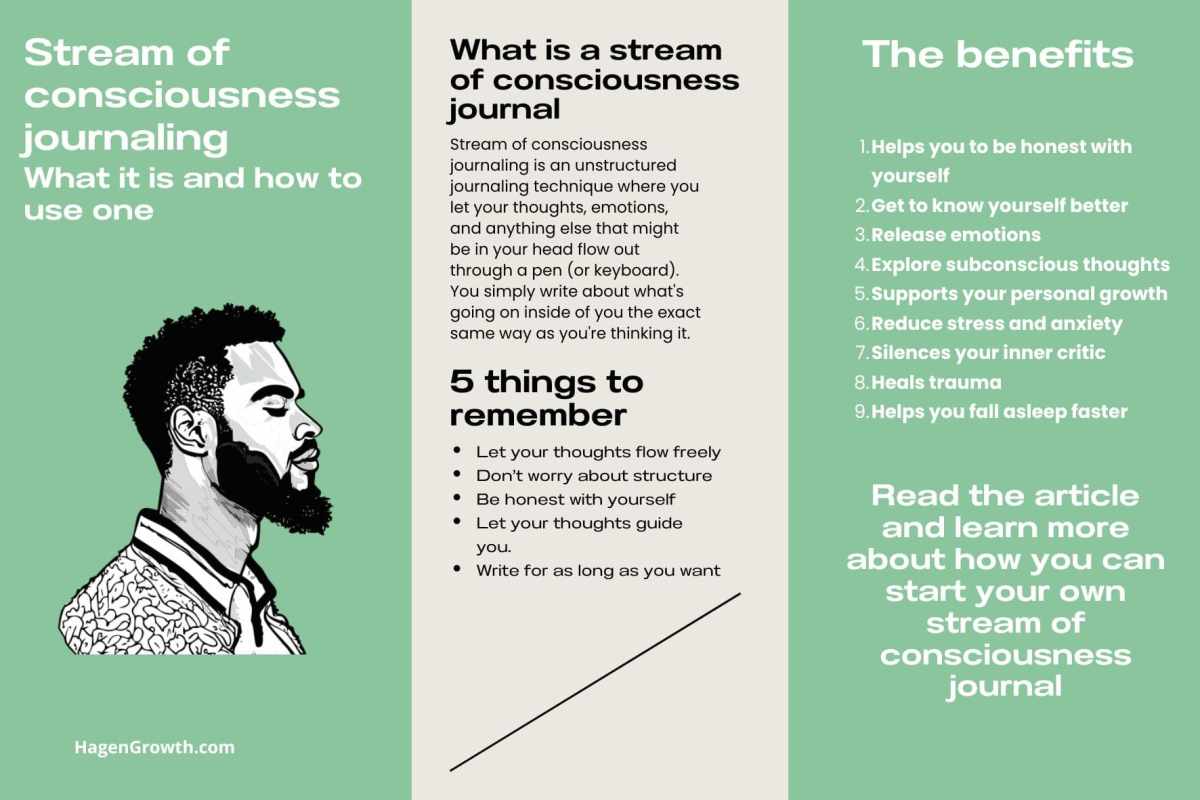 Stream of consciousness journaling
What it is and how to use one

HagenGrowth.com

What is a stream of consciousness journal

Stream of consciousness journaling is an unstructured journaling technique where you let your thoughts, emotions, and anything else that might be in your head flow out through a pen (or keyboard). You simply write about what's going on inside of you the exact same way as you're thinking it.

5 things to remember

- Let your thoughts flow freely
- Don't worry about structure
- Be honest with yourself
- Let your thoughts guide you.
- Write for as long as you want

The benefits

1. Helps you to be honest with yourself
2. Get to know yourself better
3. Release emotions
4. Explore subconscious thoughts
5. Supports your personal growth
6. Reduce stress and anxiety
7. Silences your inner critic
8. Heals trauma
9. Helps you fall asleep faster

Read the article and learn more about how you can start your own stream of consciousness journal