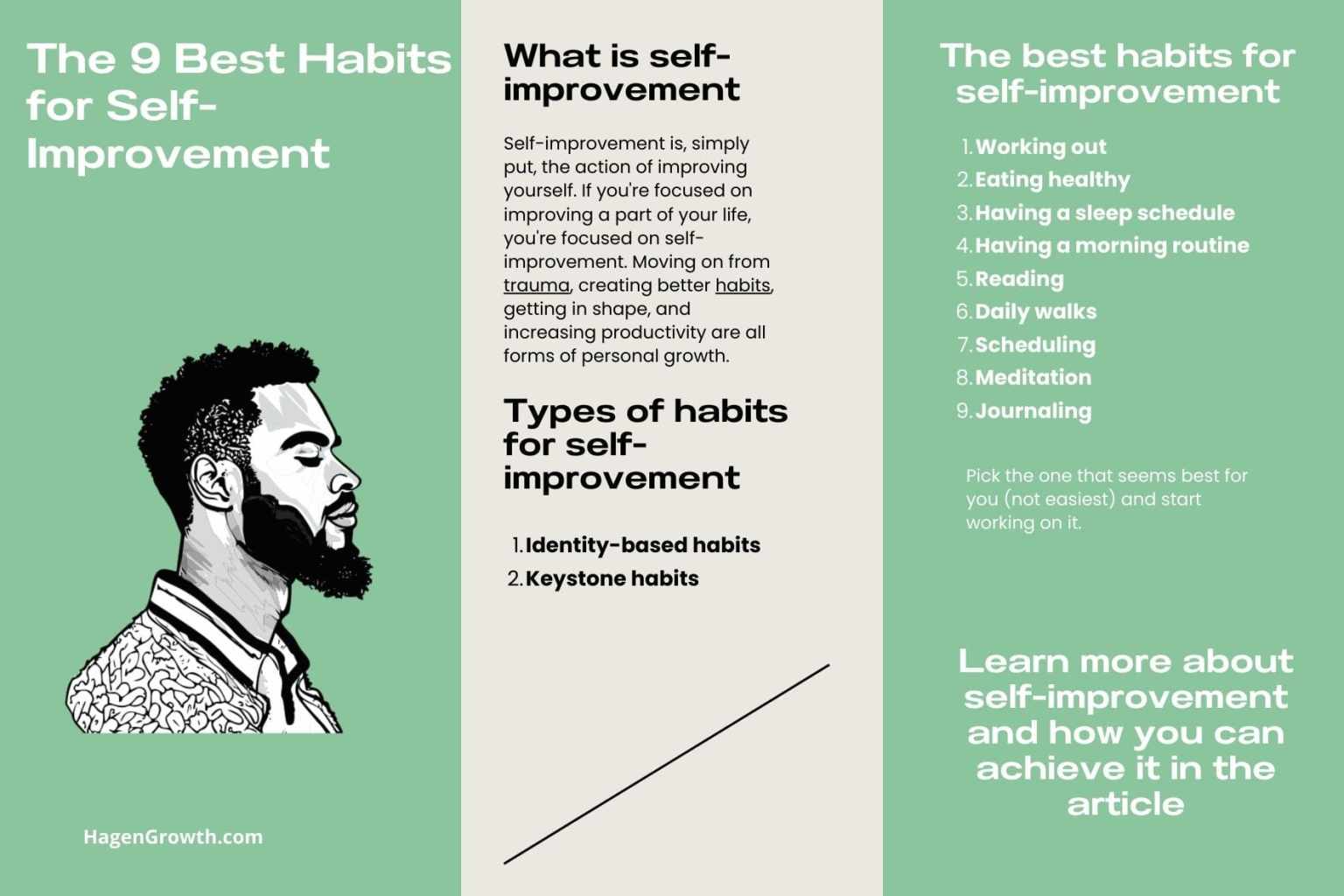 The 9 Best Habits for Self-Improvement

HagenGrowth.com

What is self-improvement

Self-improvement is, simply put, the action of improving yourself. If you're focused on improving a part of your life, you're focused on self-improvement. Moving on from trauma, creating better habits, getting in shape, and increasing productivity are all forms of personal growth.

Types of habits for self-improvement

1. Identity-based habits
2. Keystone habits

The best habits for self-improvement

1. Working out
2. Eating healthy
3. Having a sleep schedule
4. Having a morning routine
5. Reading
6. Daily walks
7. Scheduling
8. Meditation
9. Journaling

Pick the one that seems best for you (not easiest) and start working on it.

Learn more about self-improvement and how you can achieve it in the article