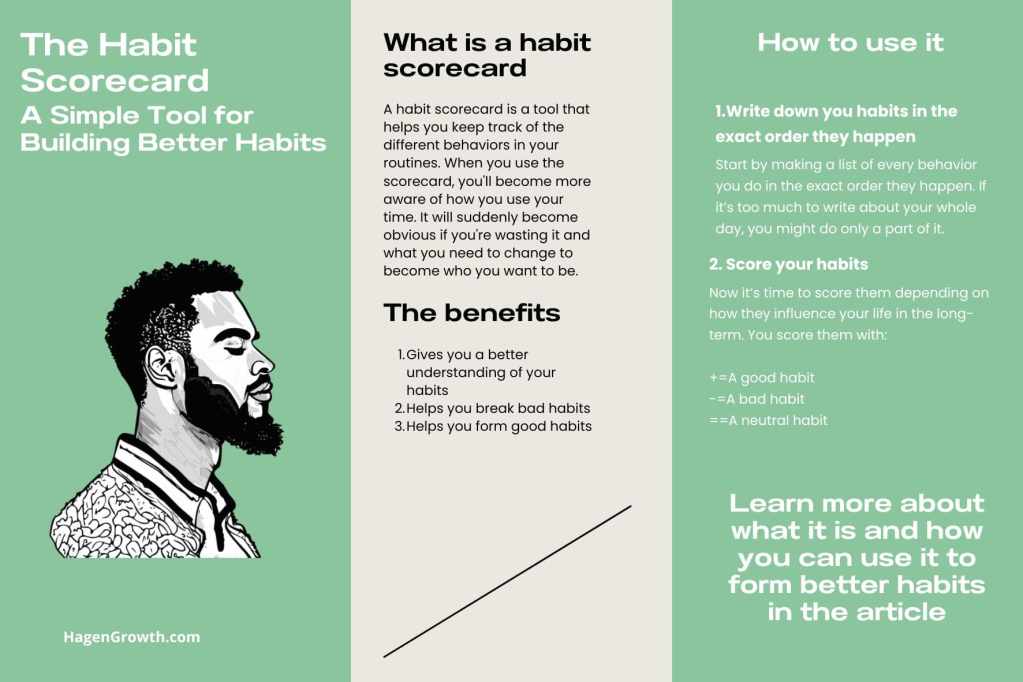 The Habit Scorecard
A Simple Tool for Building Better Habits

HagenGrowth.com

What is a habit scorecard

A habit scorecard is a tool that helps you keep track of the different behaviors in your routines. When you use the scorecard, you'll become more aware of how you use your time. It will suddenly become obvious if you're wasting it and what you need to change to become who you want to be.

The benefits

1. Gives you a better understanding of your habits
2. Helps you break bad habits
3. Helps you form good habits

How to use it

1.Write down you habits in the exact order they happen

Start by making a list of every behavior you do in the exact order they happen. If it's too much to write about your whole day, you might do only a part of it.

2. Score your habits

Now it's time to score them depending on how they influence your life in the long-term. You score them with:

+=A good habit
-=A bad habit
==A neutral habit

Learn more about what it is and how you can use it to form better habits in the article